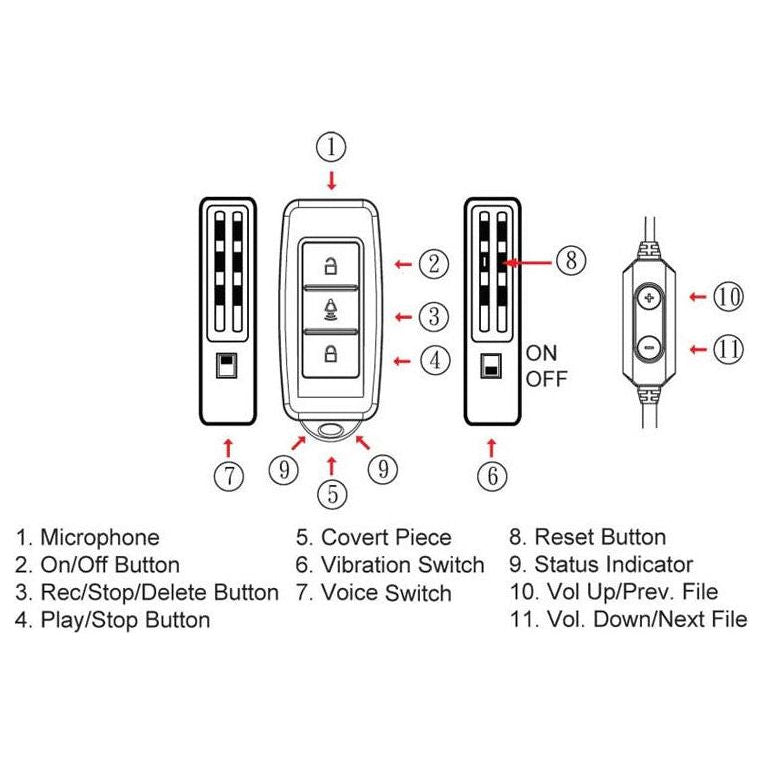 ①

② ③ ④ ⑧ ⑩ ⑪

ON
OFF

⑦ ⑨ ⑤ ⑨ ⑥

1. Microphone
2. On/Off Button
3. Rec/Stop/Delete Button
4. Play/Stop Button

5. Covert Piece
6. Vibration Switch
7. Voice Switch

8. Reset Button
9. Status Indicator
10. Vol Up/Prev. File
11. Vol. Down/Next File